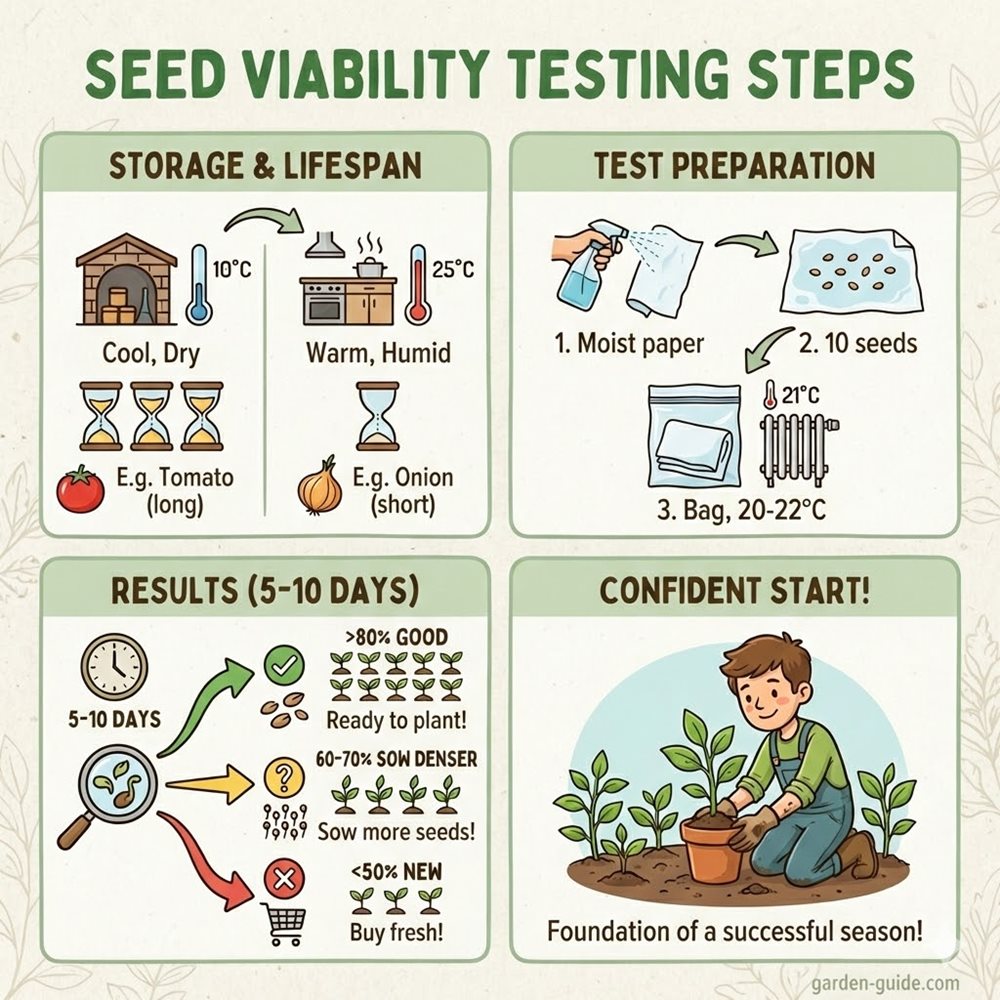 SEED VIABILITY TESTING STEPS

STORAGE & LIFESPAN

10°C

Cool, Dry

E.g. Tomato (long)

25°C

Warm, Humid

E.g. Onion (short)

TEST PREPARATION

1. Moist paper

2. 10 seeds

21°C

3. Bag, 20-22°C

RESULTS (5-10 DAYS)

5-10 DAYS

>80% GOOD

Ready to plant!

60-70% SOW DENSER

Sow more seeds!

<50% NEW

Buy fresh!

CONFIDENT START!

Foundation of a successful season!

garden-guide.com