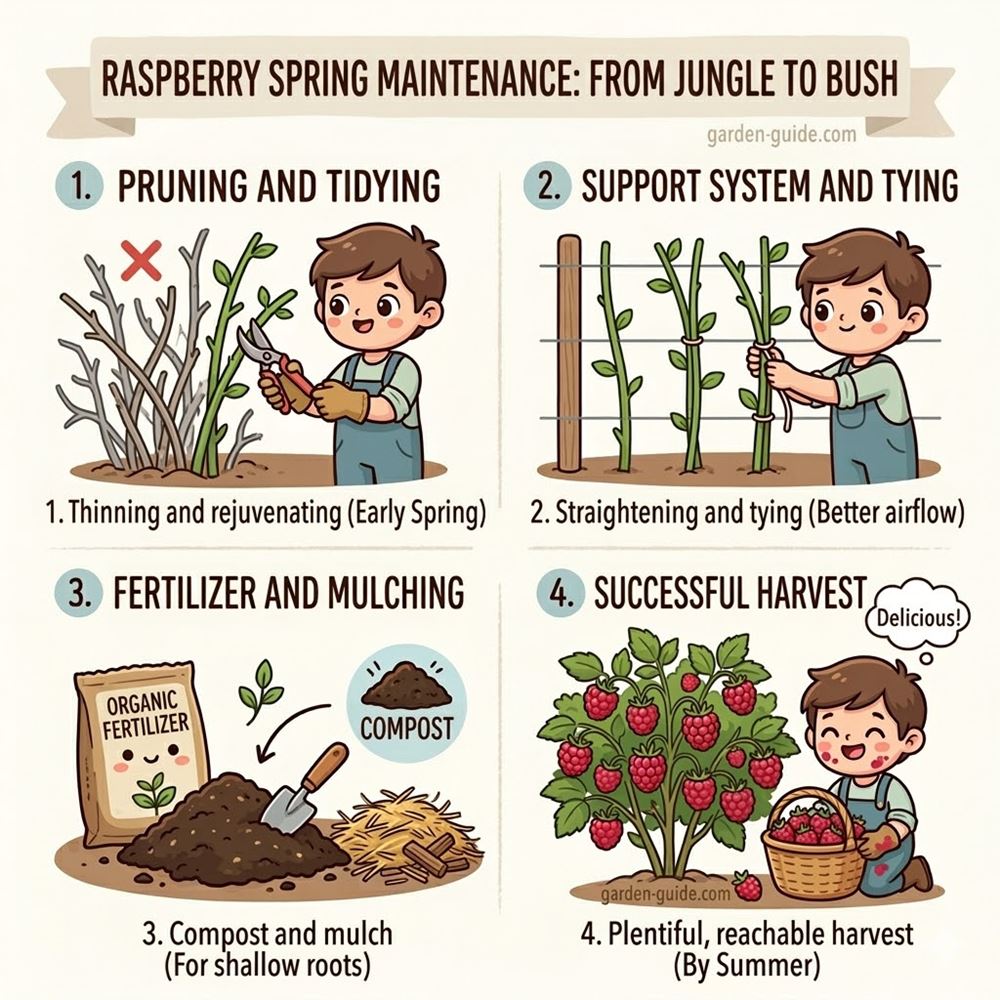 RASPBERRY SPRING MAINTENANCE: FROM JUNGLE TO BUSH

garden-guide.com

1. PRUNING AND TIDYING

1. Thinning and rejuvenating (Early Spring)

2. SUPPORT SYSTEM AND TYING

2. Straightening and tying (Better airflow)

3. FERTILIZER AND MULCHING

ORGANIC FERTILIZER

COMPOST

3. Compost and mulch (For shallow roots)

4. SUCCESSFUL HARVEST

Delicious!

garden-guide.com

4. Plentiful, reachable harvest (By Summer)