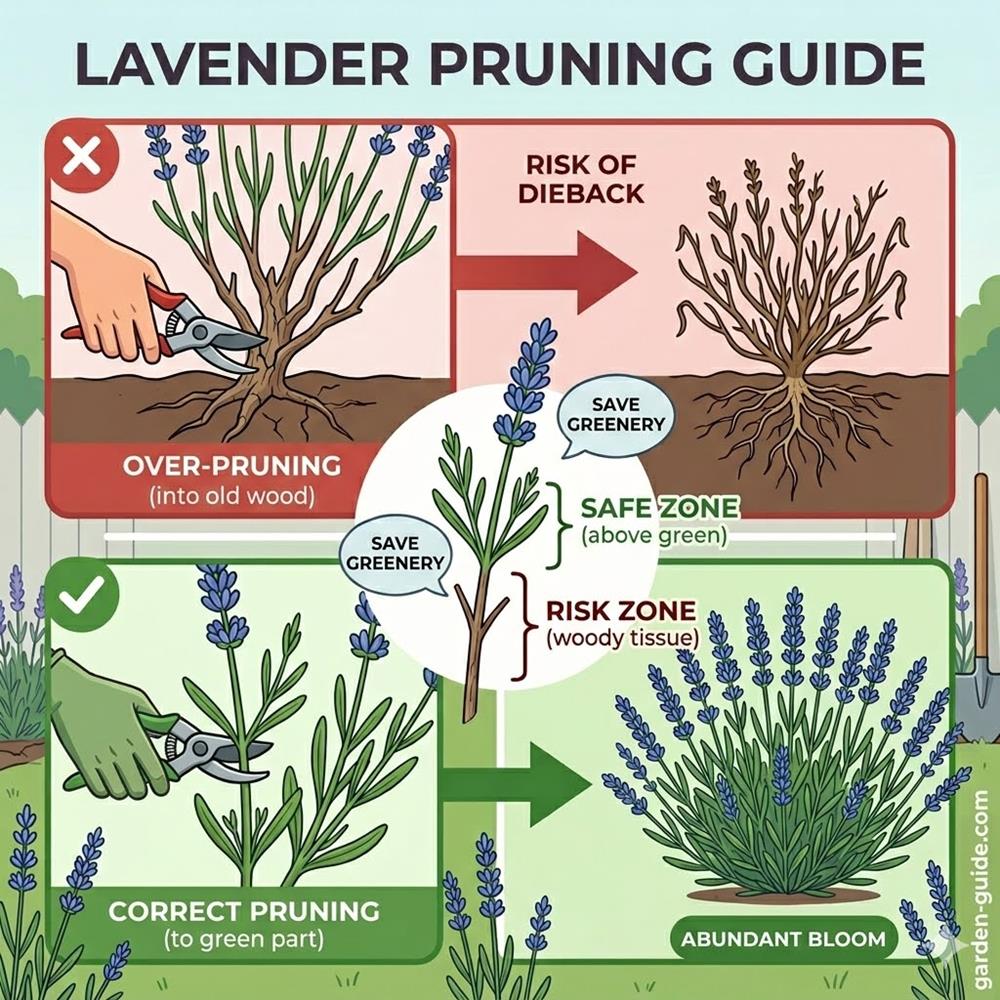 LAVENDER PRUNING GUIDE

RISK OF DIEBACK

OVER-PRUNING
(into old wood)

SAVE GREENERY

SAFE ZONE
(above green)

SAVE GREENERY

RISK ZONE
(woody tissue)

CORRECT PRUNING
(to green part)

ABUNDANT BLOOM

garden-guide.com